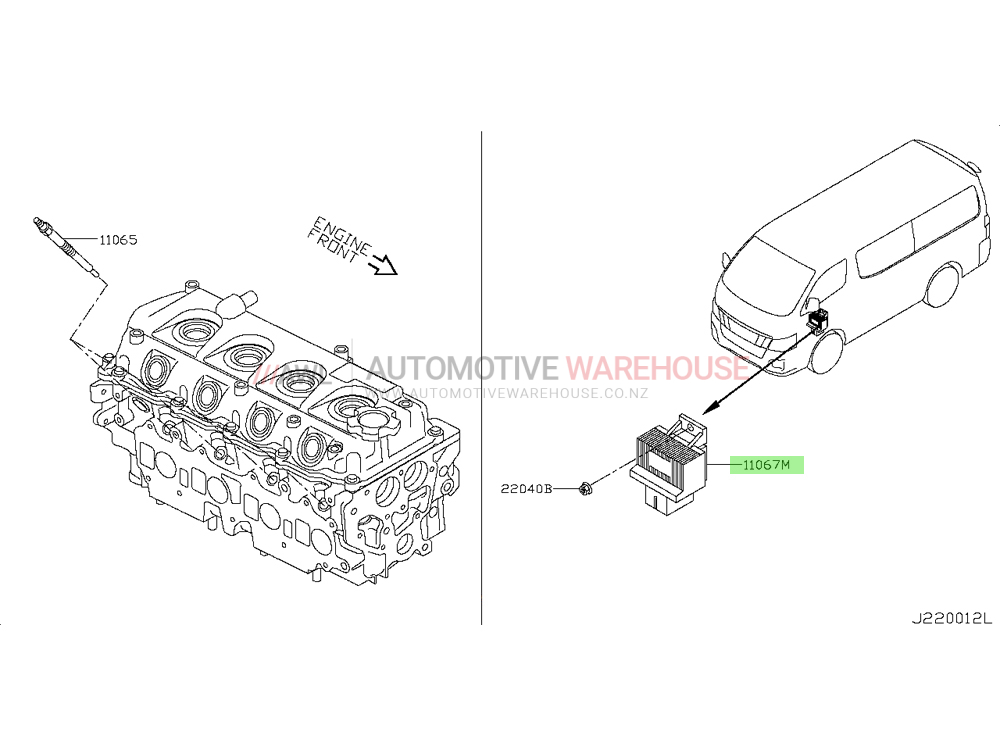 11065

ENGINE FRONT

AUTOMOTIVE WAREHOUSE
WWW.AUTOMOTIVEWAREHOUSE.CO.NZ

11067M

22040B

J220012L