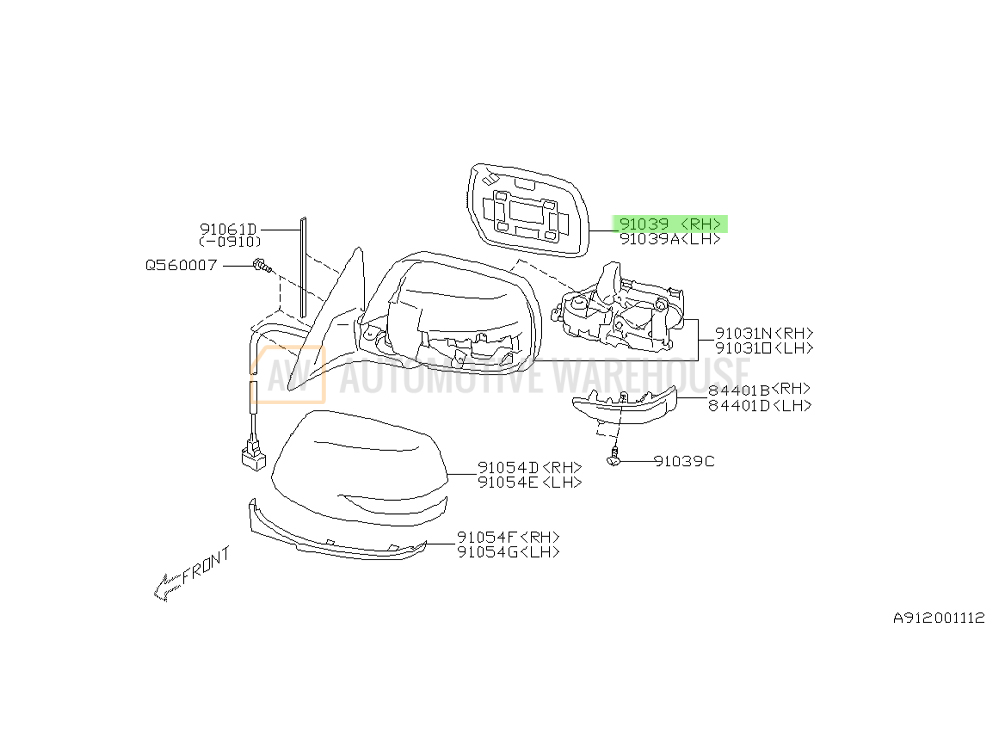 91061D
(-0910)
Q560007
91039 <RH>
91039A<LH>
91031N<RH>
91031O<LH>
AW AUTOMOTIVE WAREHOUSE
84401B<RH>
84401D<LH>
91039C
91054D<RH>
91054E<LH>
91054F<RH>
91054G<LH>
FRONT
A912001112