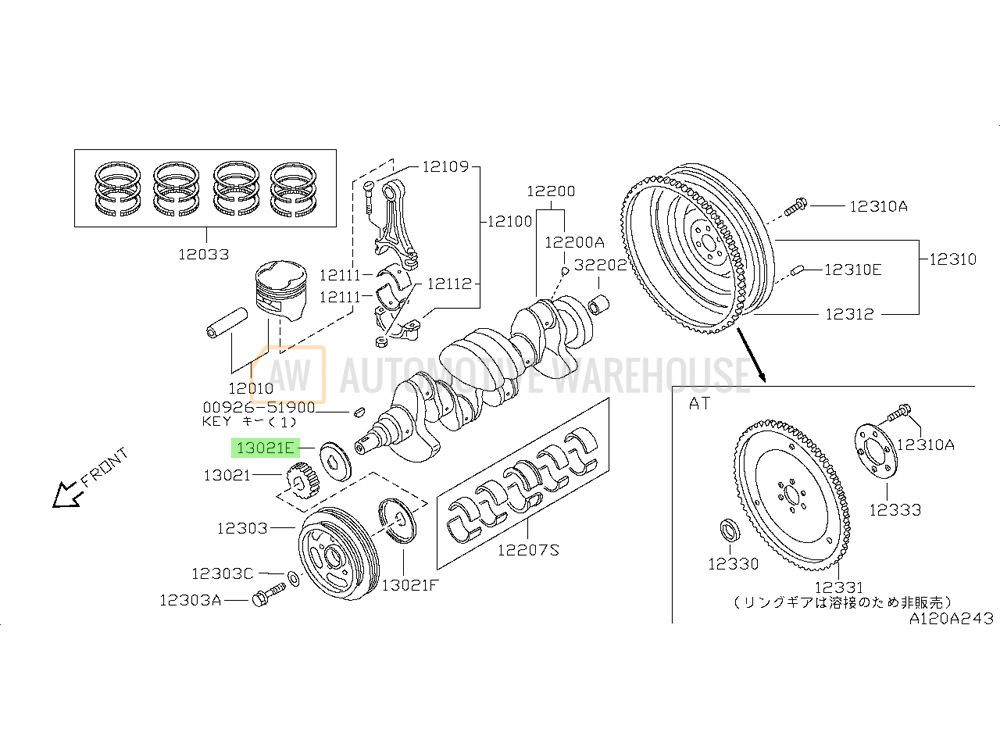 12033
12109
12100
12111
12111
12112
12010
12200
12200A
32202
12310A
12310E
12310
12312
AW AUTOMOTIVE WAREHOUSE
00926-51900
KEY キー(1)
13021E
13021
FRONT
12303
12303C
12303A
13021F
12207S
AT
12310A
12333
12330
12331
(リングギアは溶接のため非販売)
A120A243