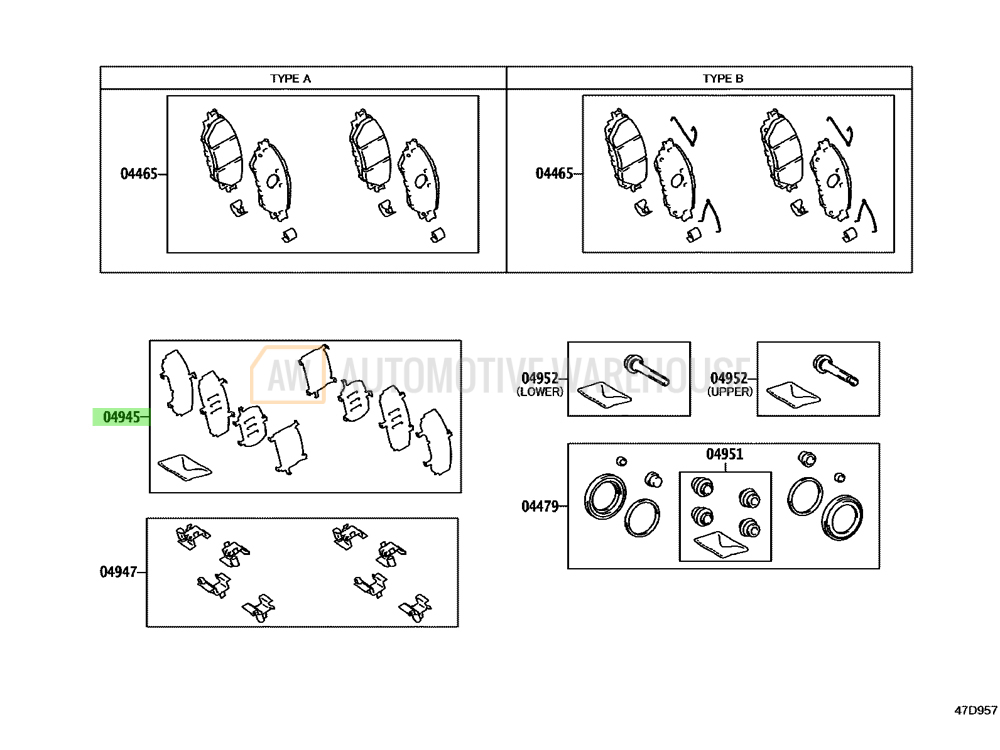 TYPE A

TYPE B

04465

04465

AW AUTOMOTIVE WAREHOUSE

04945

04952
(LOWER)

04952
(UPPER)

04951

04479

04947

47D957