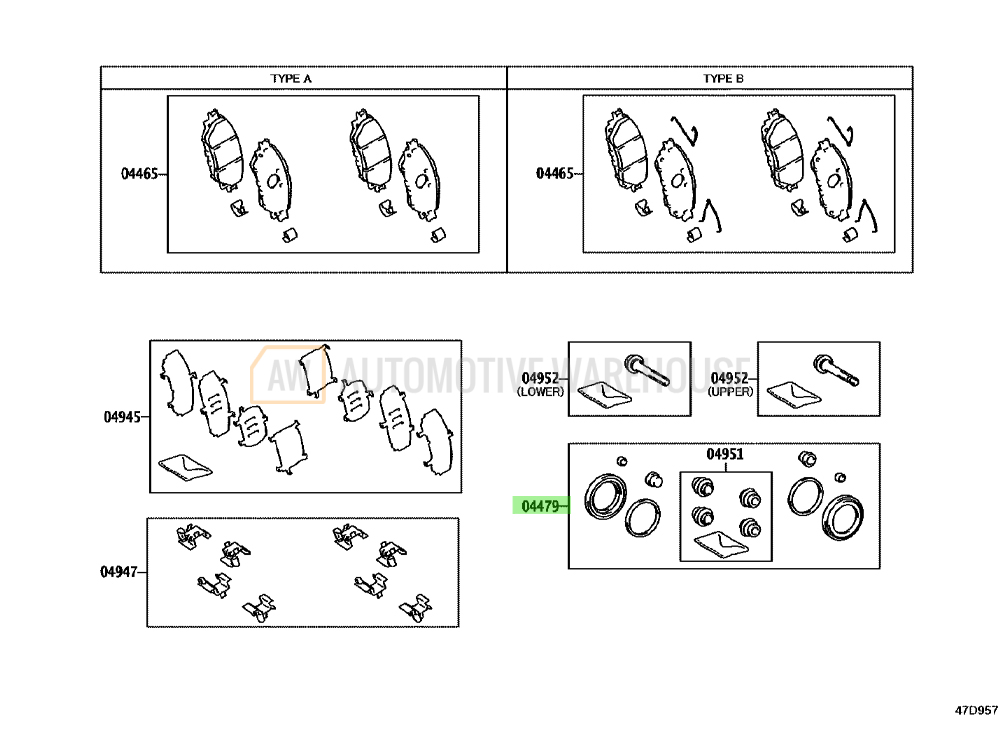 TYPE A

TYPE B

04465

04465

AW AUTOMOTIVE WAREHOUSE

04945

04952 (LOWER)

04952 (UPPER)

04951

04479

04947

47D957