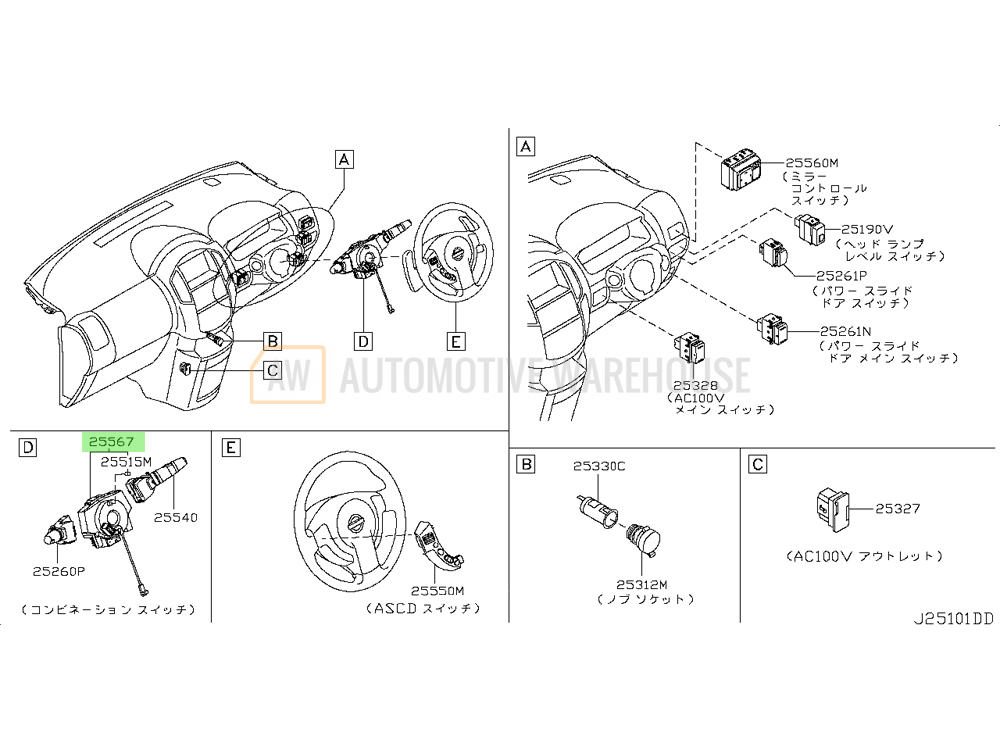 A

B

C

D

E

AW AUTOMOTIVE WAREHOUSE

A

25560M
(ミラー
コントロール
スイッチ)

25190V
(ヘッド ランプ
レベル スイッチ)

25261P
(パワー スライド
ドア スイッチ)

25261N
(パワー スライド
ドア メイン スイッチ)

25328
(AC100V
メイン スイッチ)

D

25567
25515M
25540
25260P
(コンビネーション スイッチ)

E

25550M
(ASCD スイッチ)

B

25330C
25312M
(ノブ ソケット)

C

25327
(AC100V アウトレット)

J25101DD